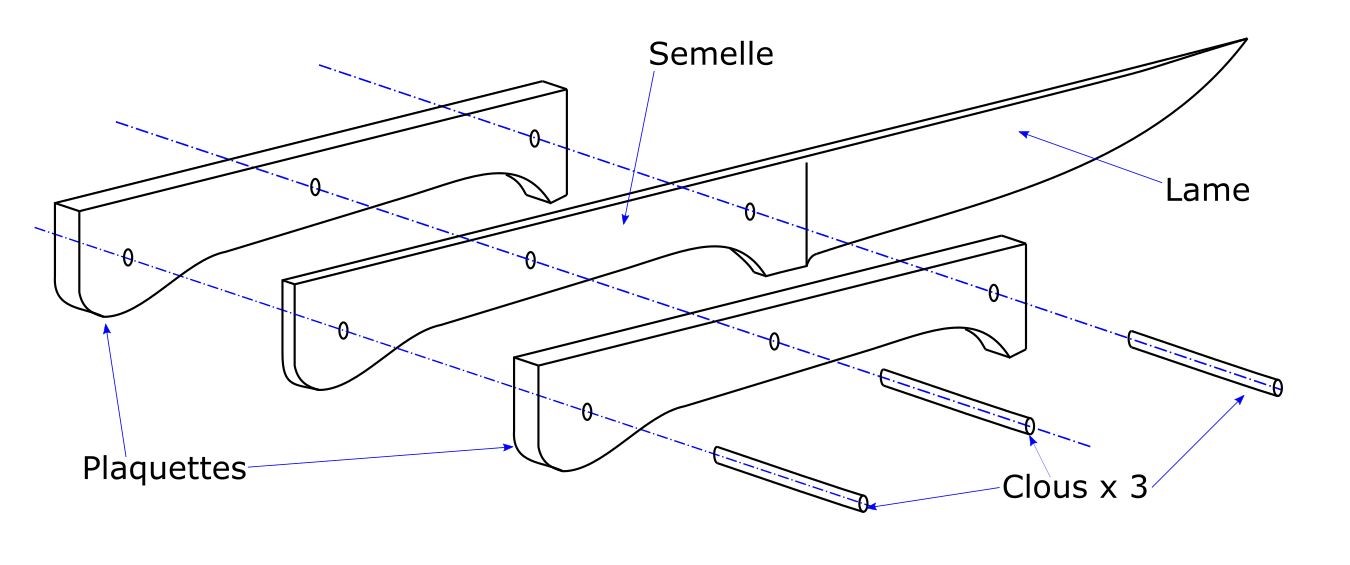 Semelle

Lame

Plaquettes

Clous x 3